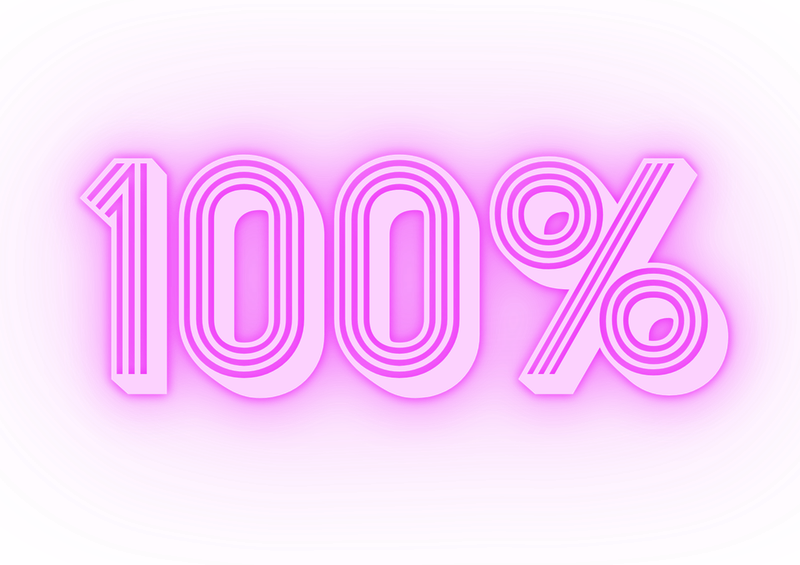 100%